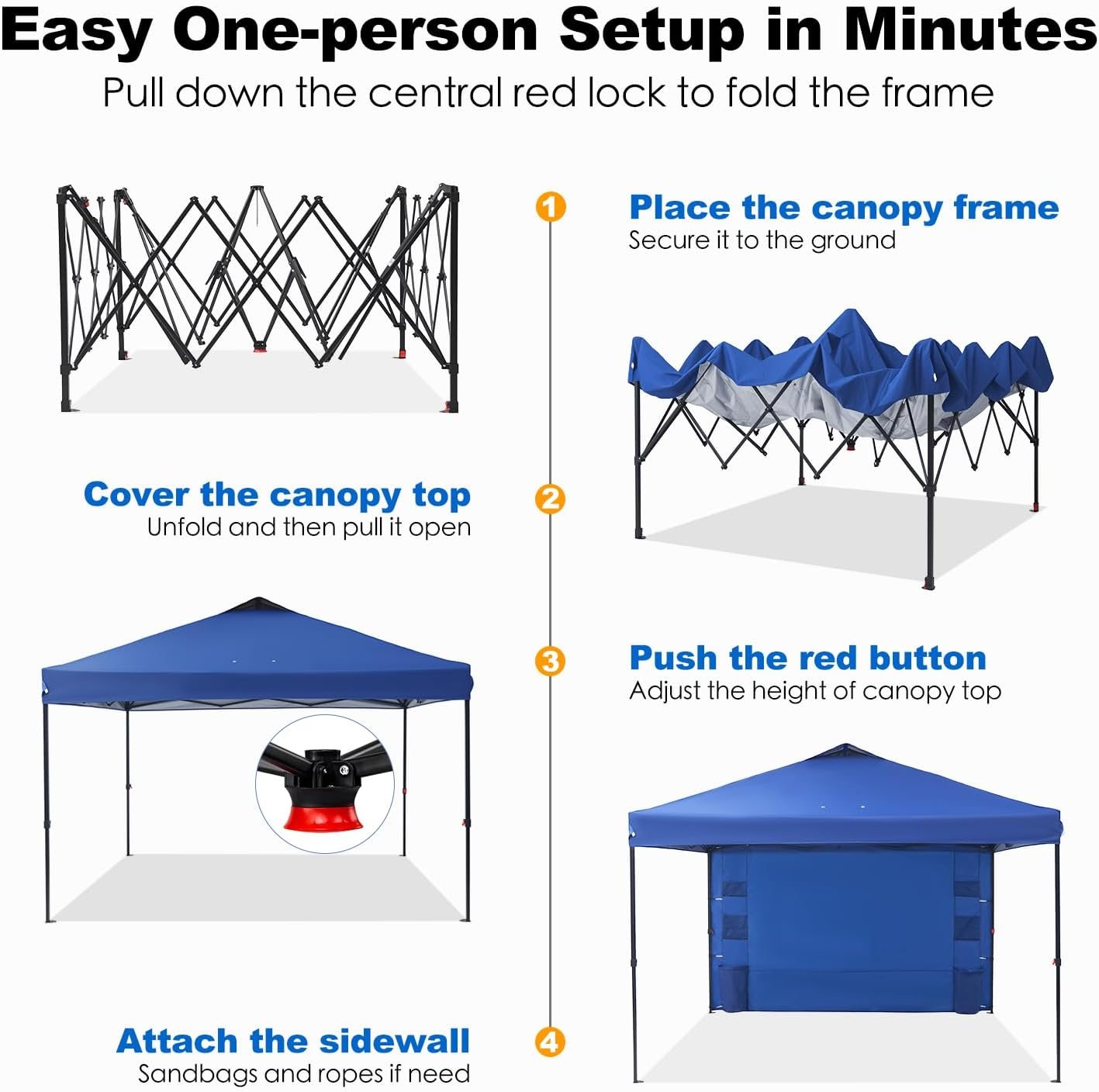 Easy One-person Setup in Minutes

Pull down the central red lock to fold the frame

1

Place the canopy frame

Secure it to the ground

Cover the canopy top

Unfold and then pull it open

2

3

Push the red button

Adjust the height of canopy top

Attach the sidewall

Sandbags and ropes if need

4